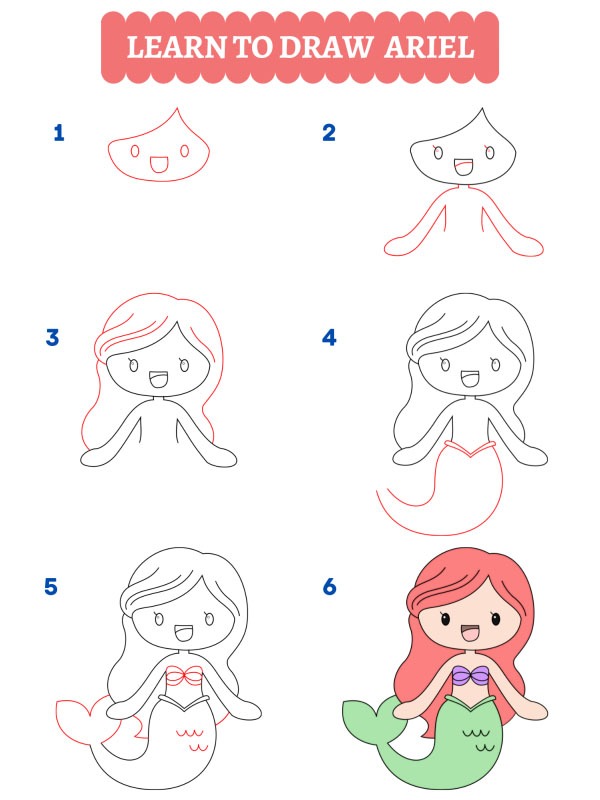 LEARN TO DRAW ARIEL

1

2

3

4

5

6