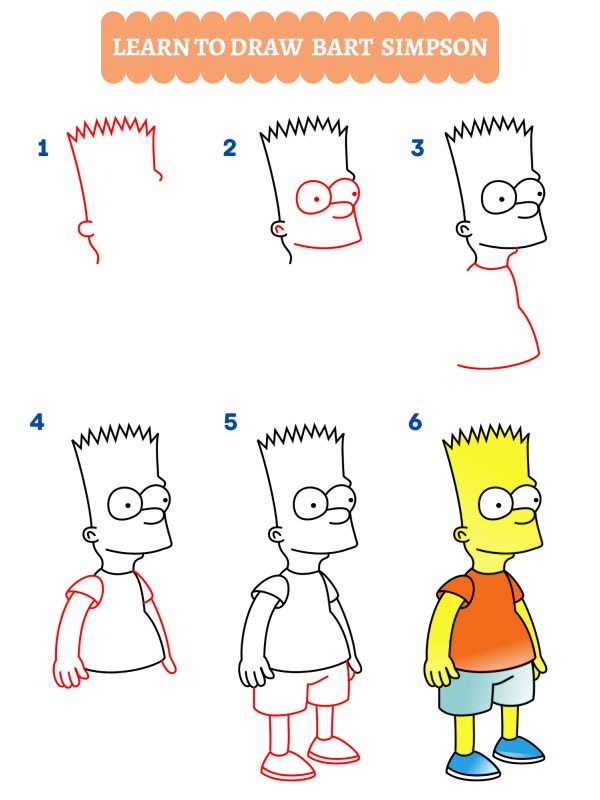 LEARN TO DRAW BART SIMPSON

1

2

3

4

5

6