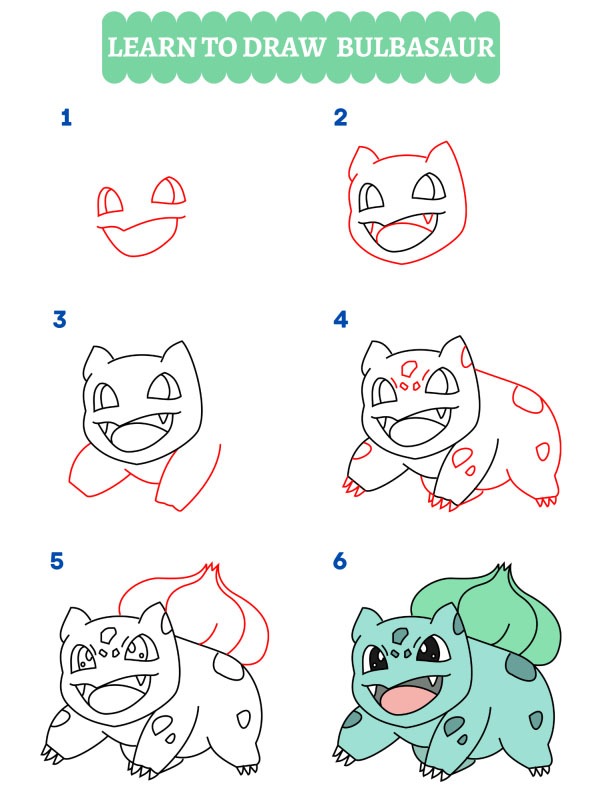 LEARN TO DRAW BULBASAUR

1

2

3

4

5

6