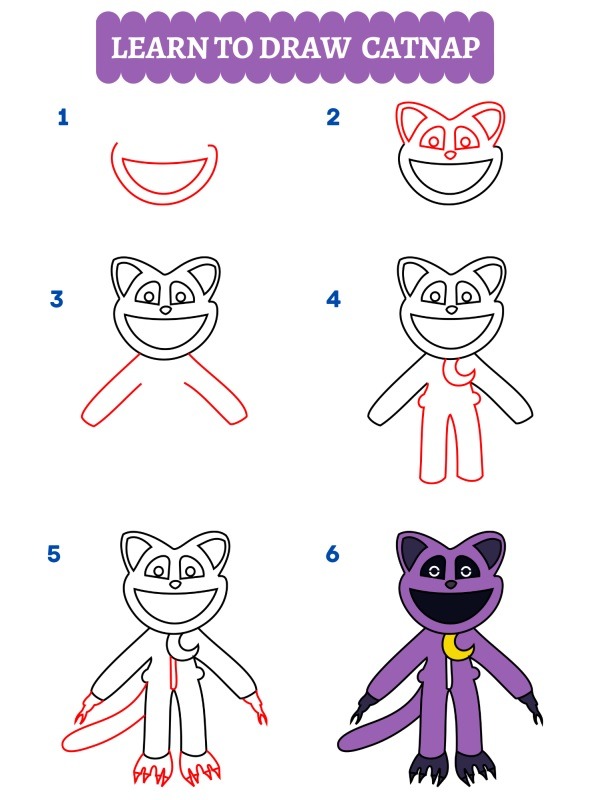 LEARN TO DRAW CATNAP

1

2

3

4

5

6