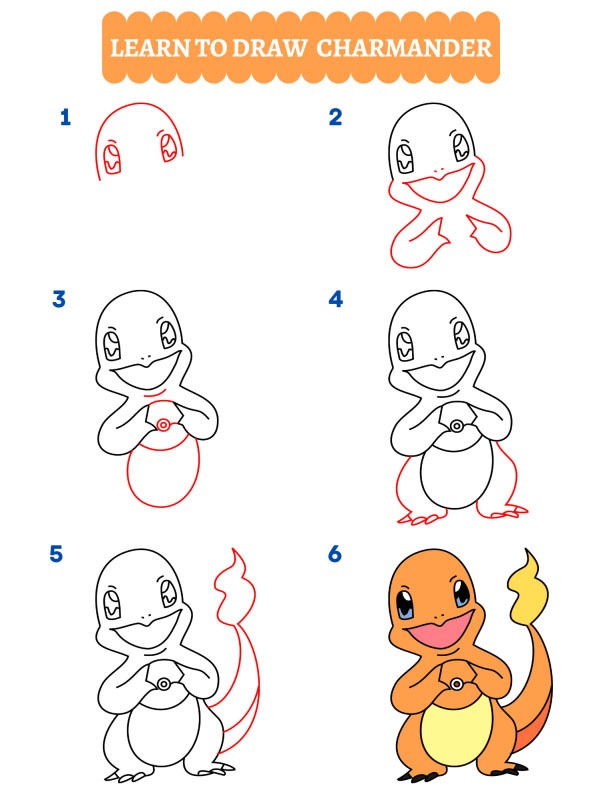 LEARN TO DRAW CHARMANDER

1

2

3

4

5

6