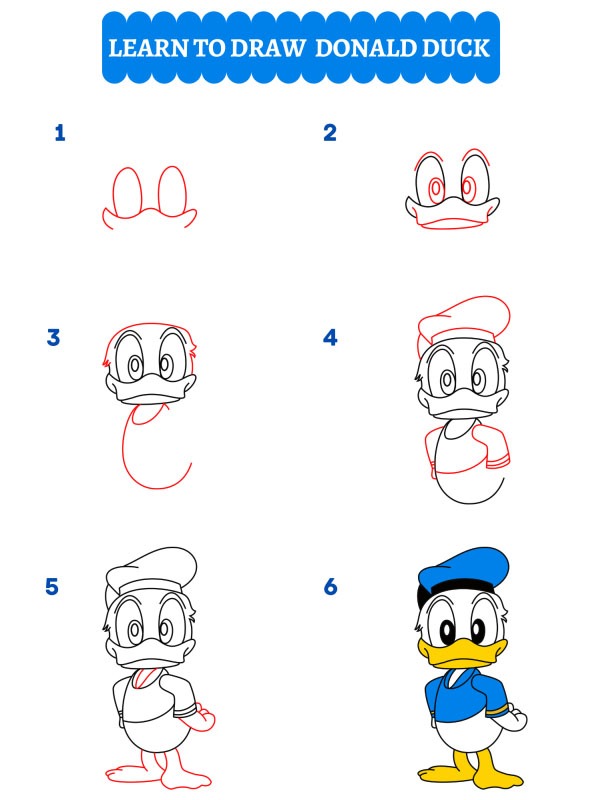 LEARN TO DRAW DONALD DUCK

1

2

3

4

5

6