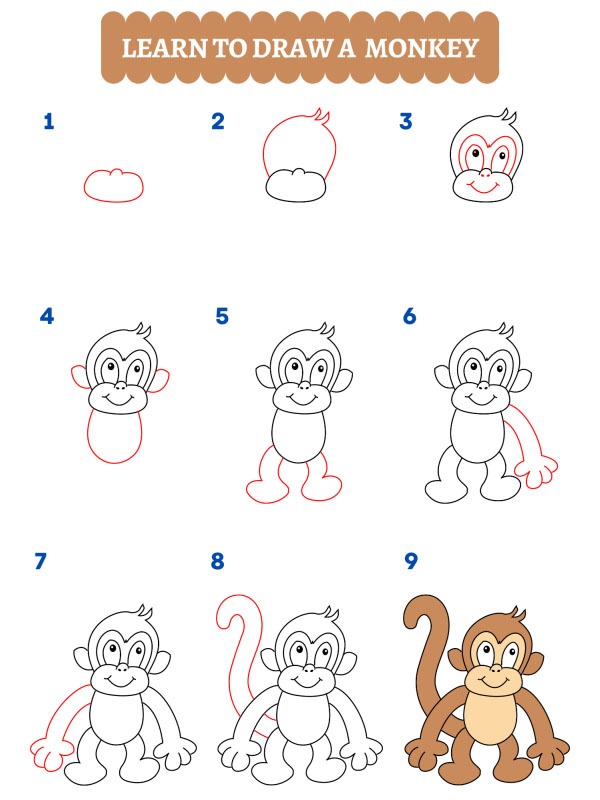 LEARN TO DRAW A MONKEY

1

2

3

4

5

6

7

8

9