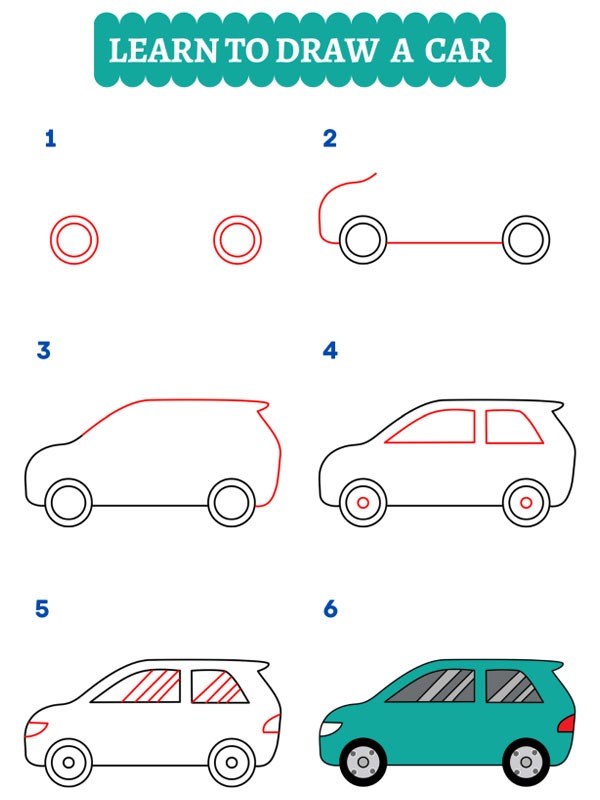 LEARN TO DRAW A CAR

1

2

3

4

5

6