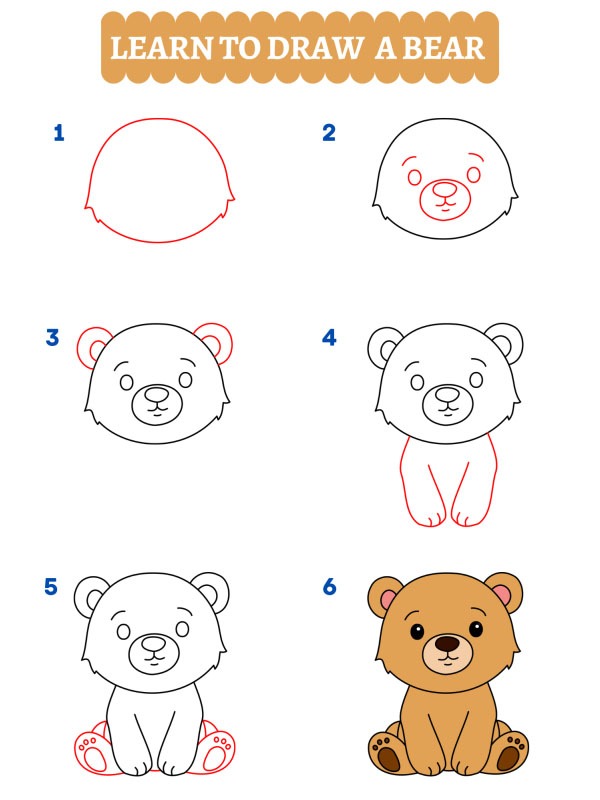 LEARN TO DRAW A BEAR

1

2

3

4

5

6