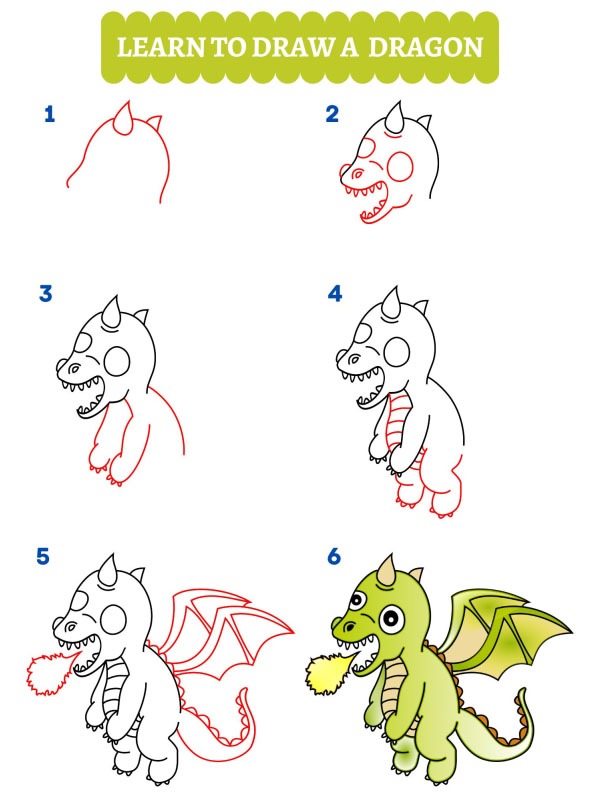 LEARN TO DRAW A DRAGON

1

2

3

4

5

6