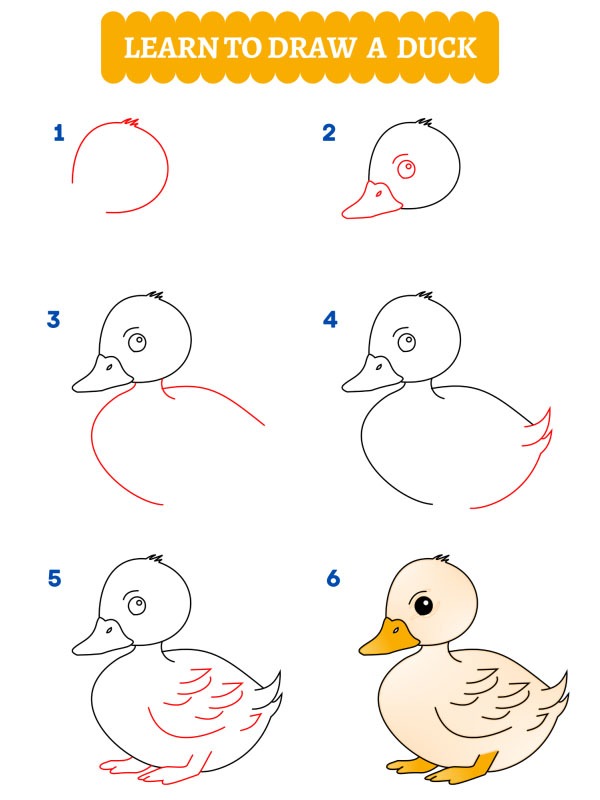 LEARN TO DRAW A DUCK

1

2

3

4

5

6