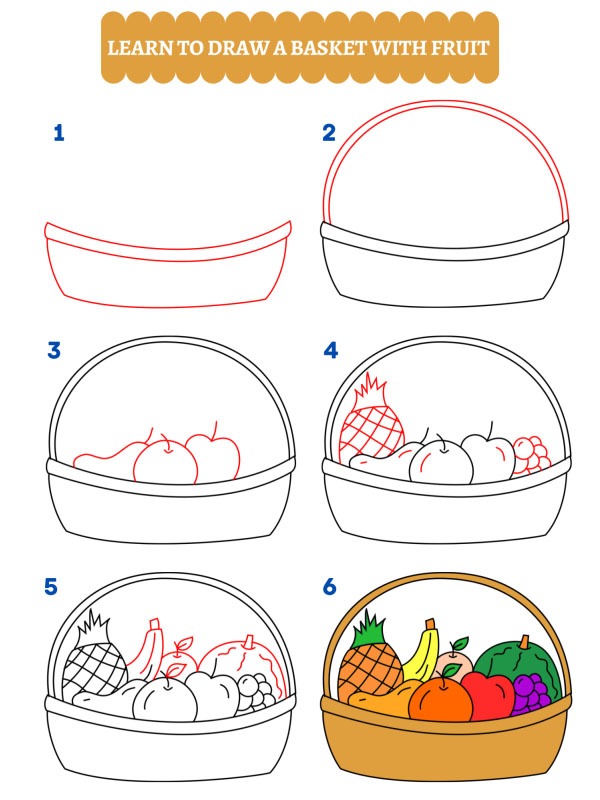 LEARN TO DRAW A BASKET WITH FRUIT

1

2

3

4

5

6