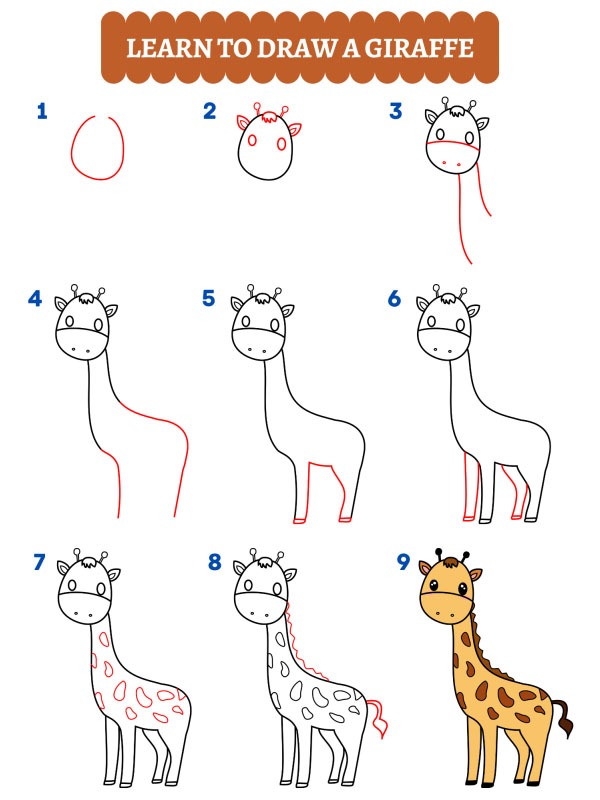 LEARN TO DRAW A GIRAFFE

1

2

3

4

5

6

7

8

9