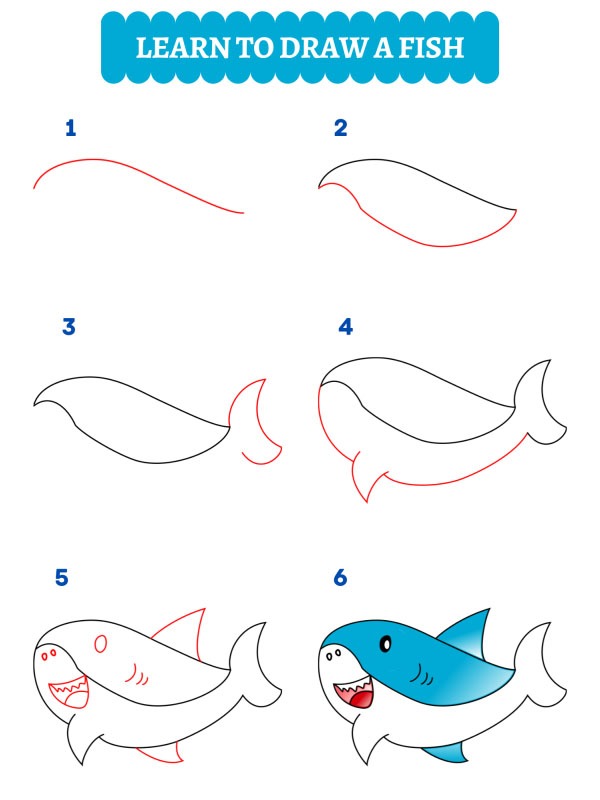 LEARN TO DRAW A FISH

1

2

3

4

5

6