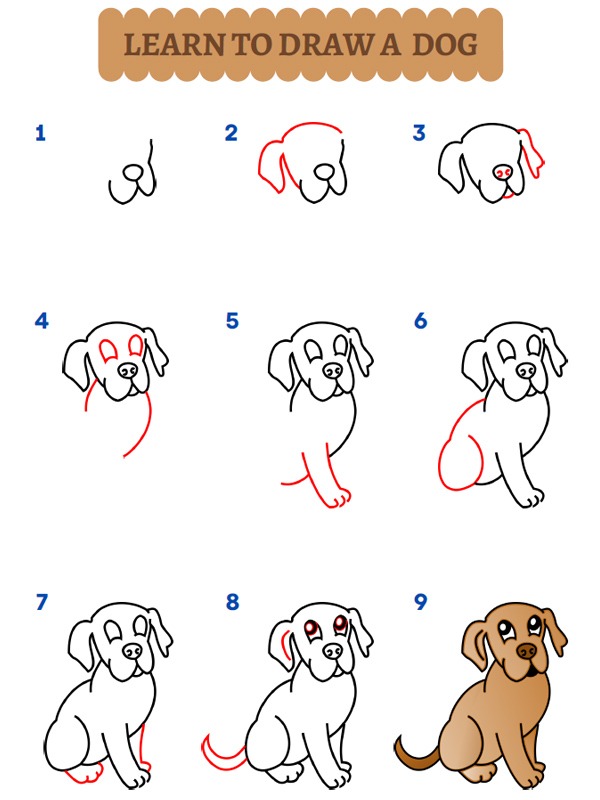 LEARN TO DRAW A DOG

1

2

3

4

5

6

7

8

9