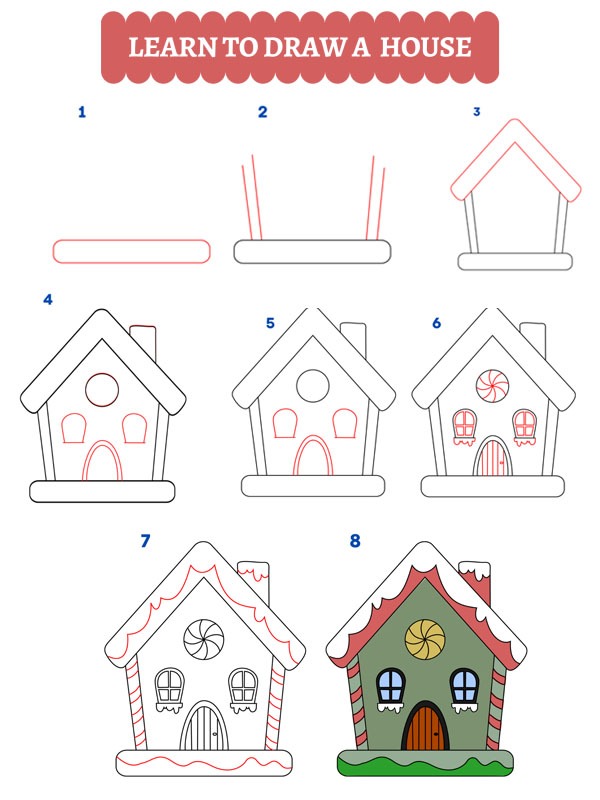 LEARN TO DRAW A HOUSE

1

2

3

4

5

6

7

8