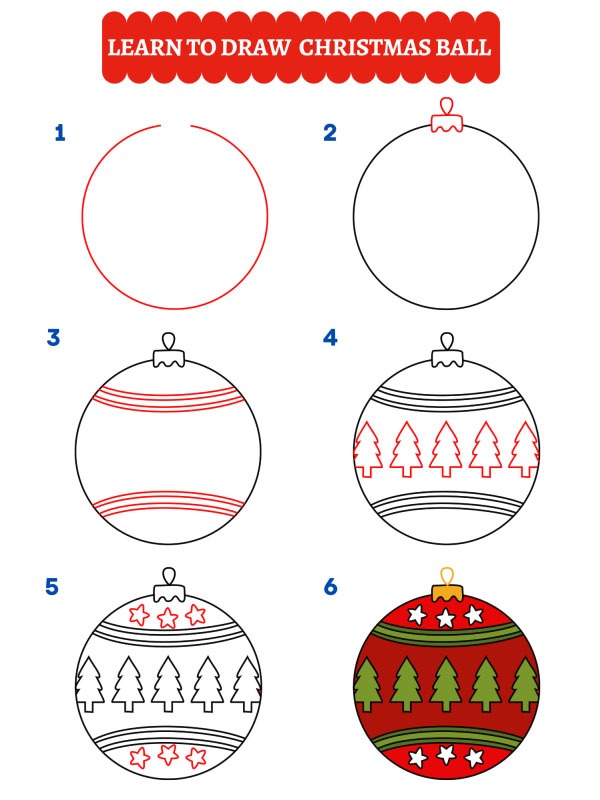 LEARN TO DRAW CHRISTMAS BALL

1

2

3

4

5

6