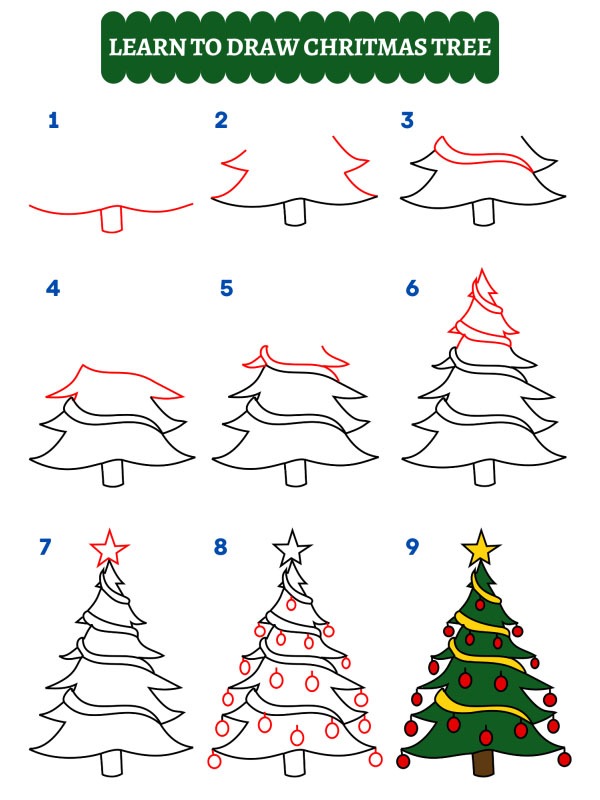 LEARN TO DRAW CHRITMAS TREE

1

2

3

4

5

6

7

8

9