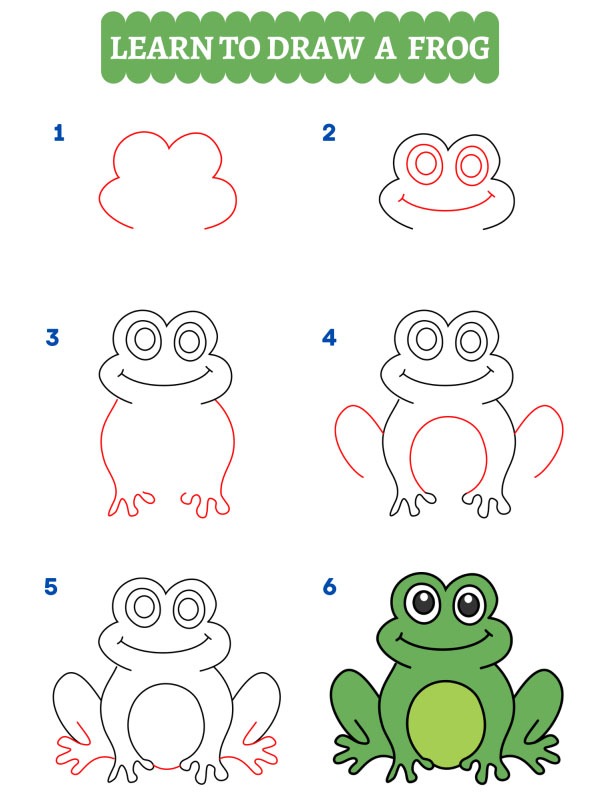 LEARN TO DRAW A FROG

1

2

3

4

5

6