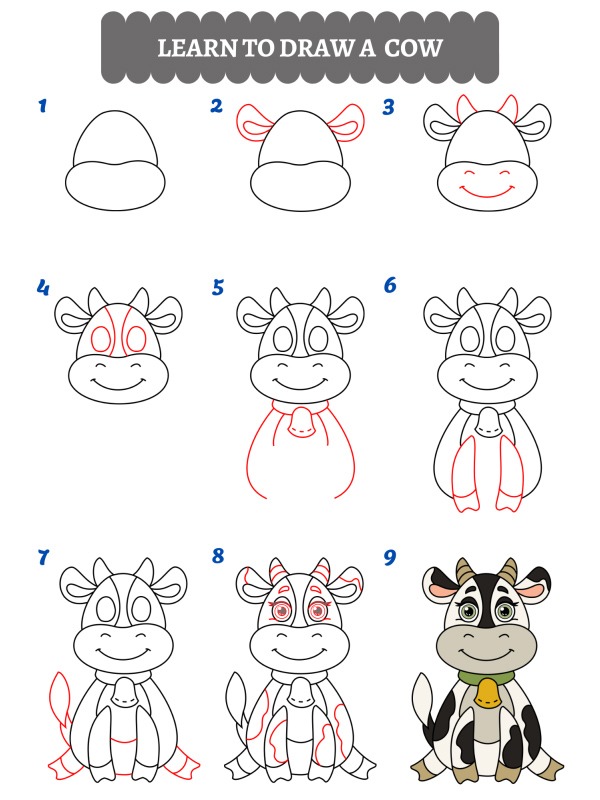 LEARN TO DRAW A COW

1

2

3

4

5

6

7

8

9