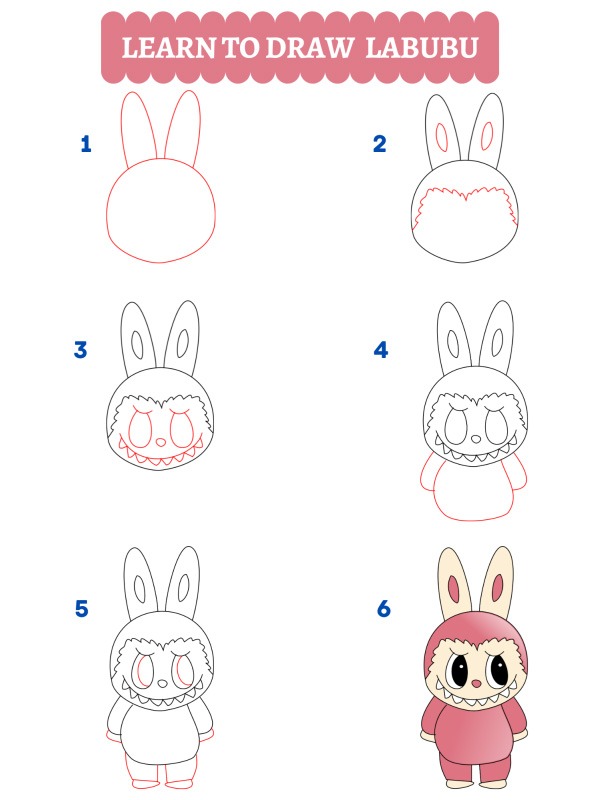 LEARN TO DRAW LABUBU

1

2

3

4

5

6