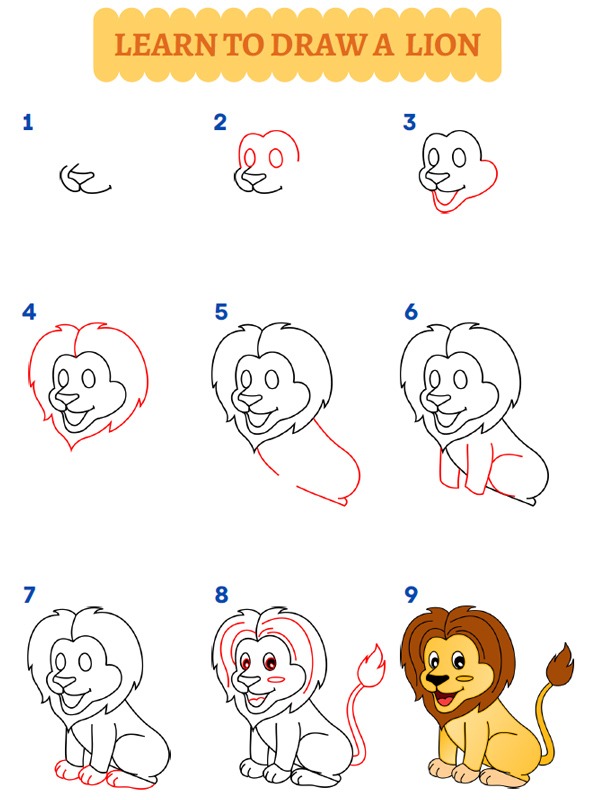 LEARN TO DRAW A LION

1

2

3

4

5

6

7

8

9