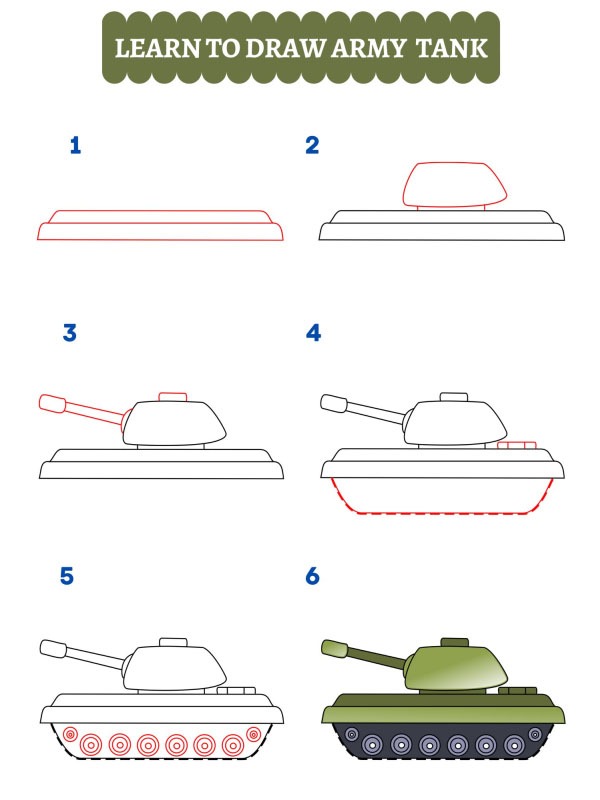 LEARN TO DRAW ARMY TANK

1

2

3

4

5

6