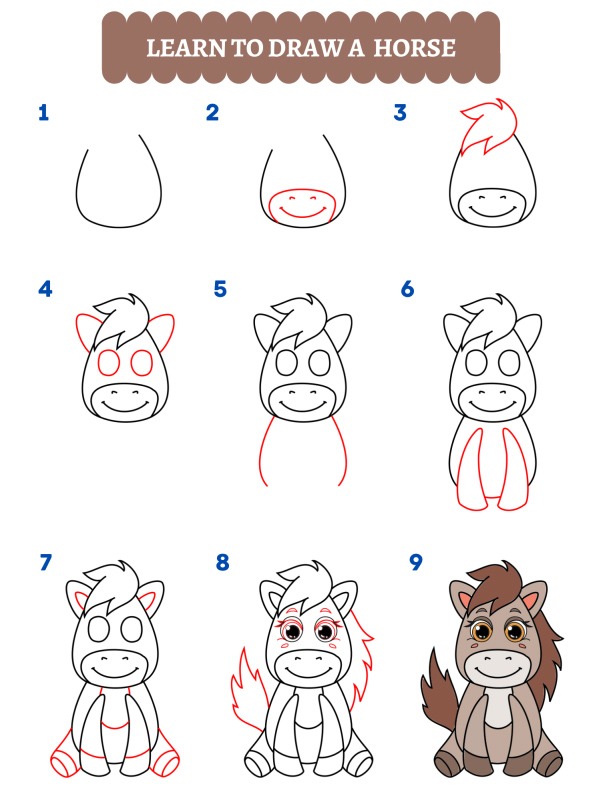 LEARN TO DRAW A HORSE

1

2

3

4

5

6

7

8

9