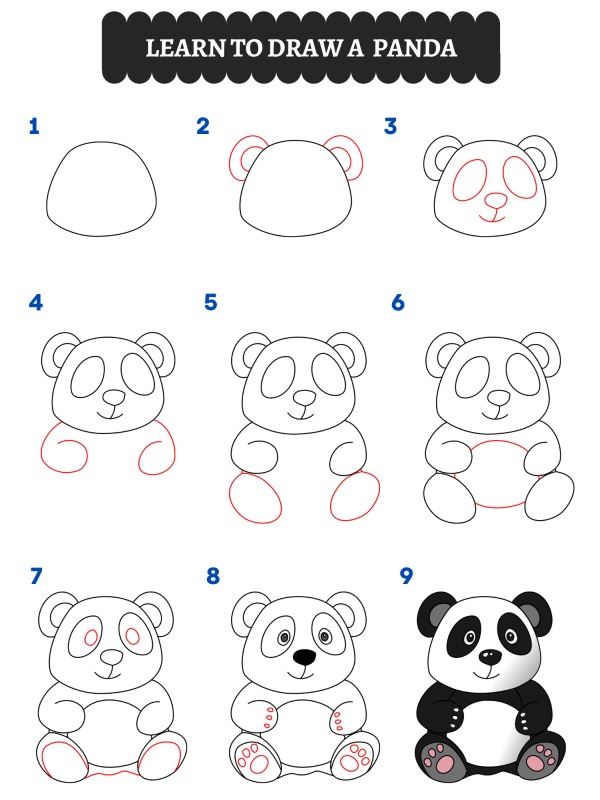 LEARN TO DRAW A PANDA

1

2

3

4

5

6

7

8

9