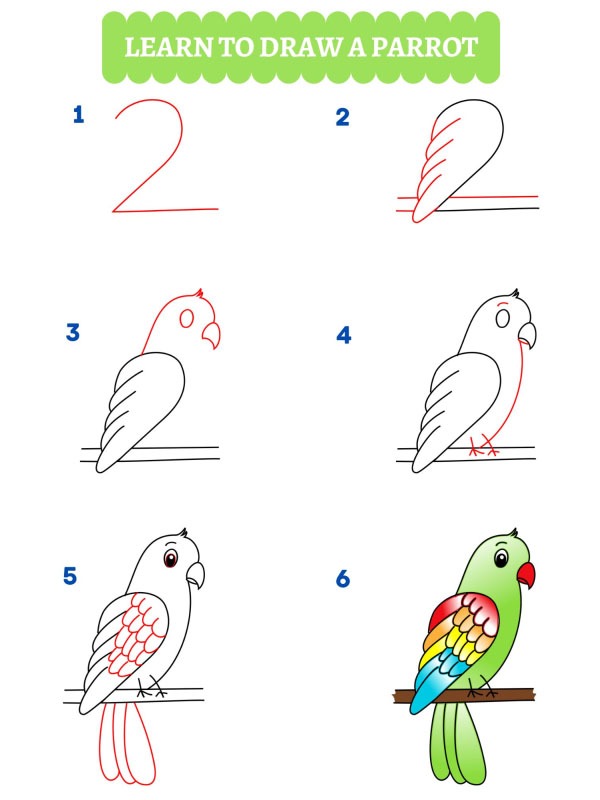 LEARN TO DRAW A PARROT

1

2

3

4

5

6