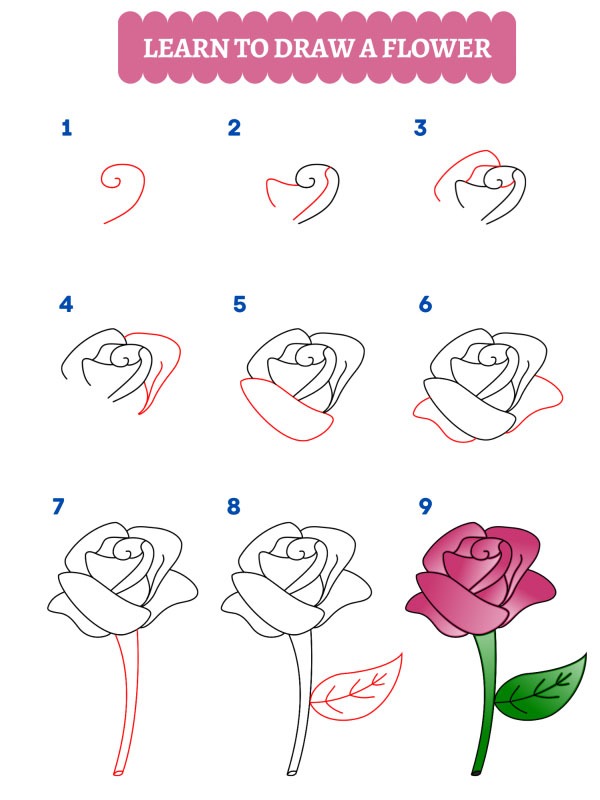 LEARN TO DRAW A FLOWER

1

2

3

4

5

6

7

8

9