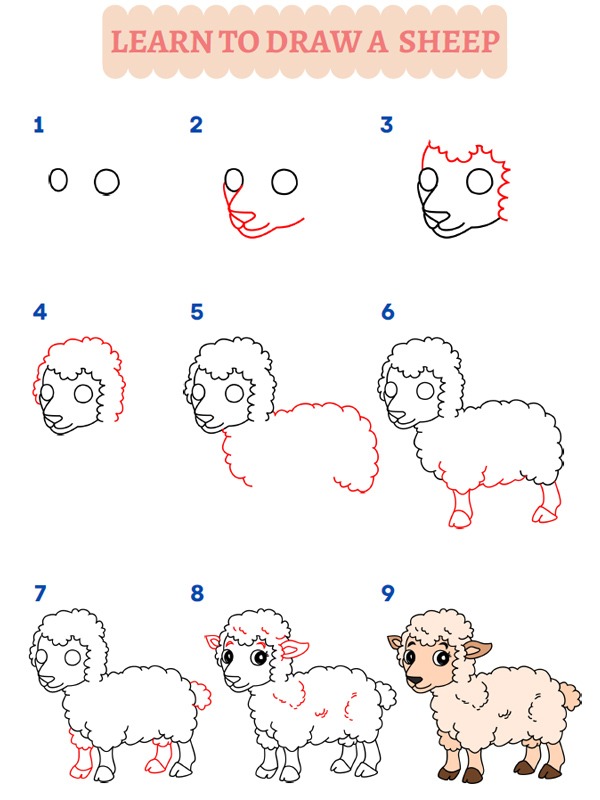 LEARN TO DRAW A SHEEP

1

2

3

4

5

6

7

8

9