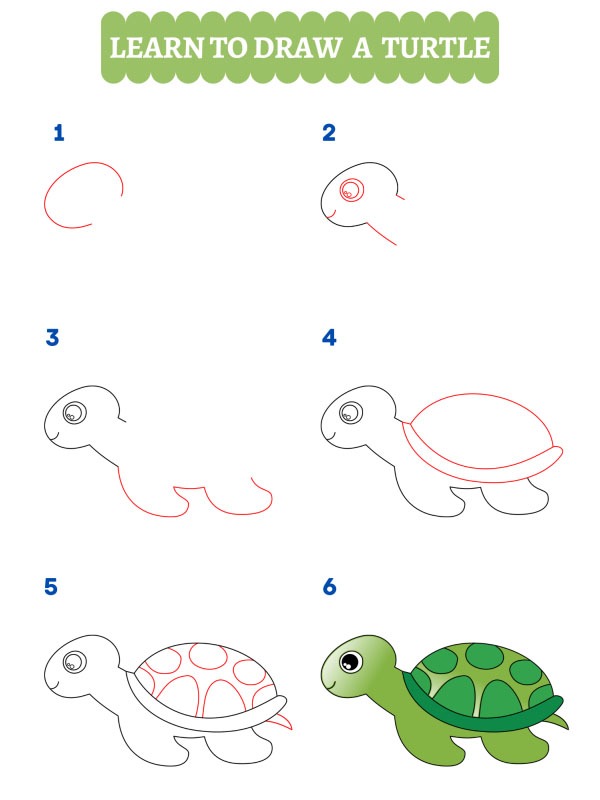 LEARN TO DRAW A TURTLE

1

2

3

4

5

6