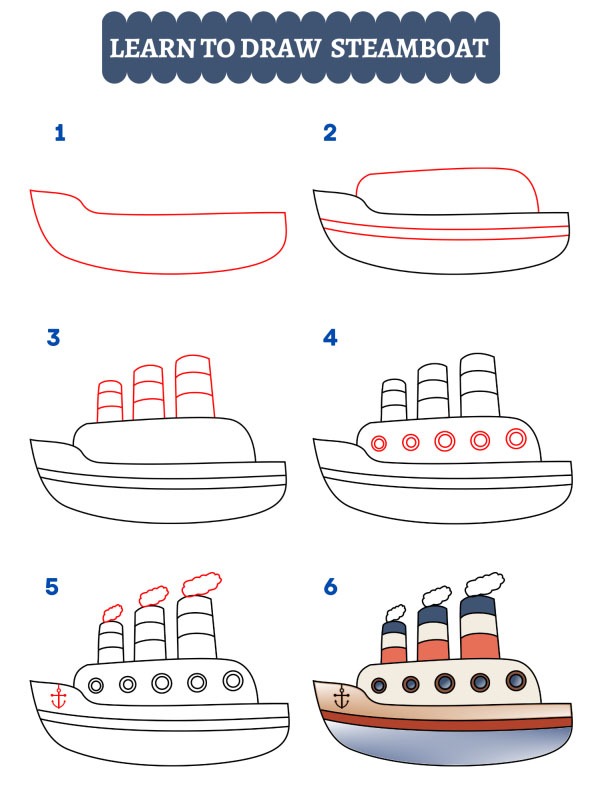 LEARN TO DRAW STEAMBOAT

1

2

3

4

5

6