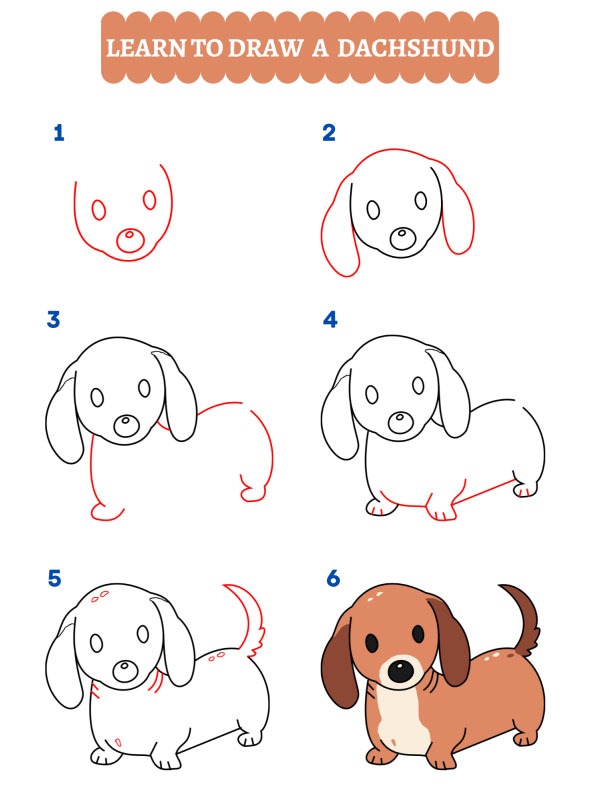 LEARN TO DRAW A DACHSHUND

1

2

3

4

5

6