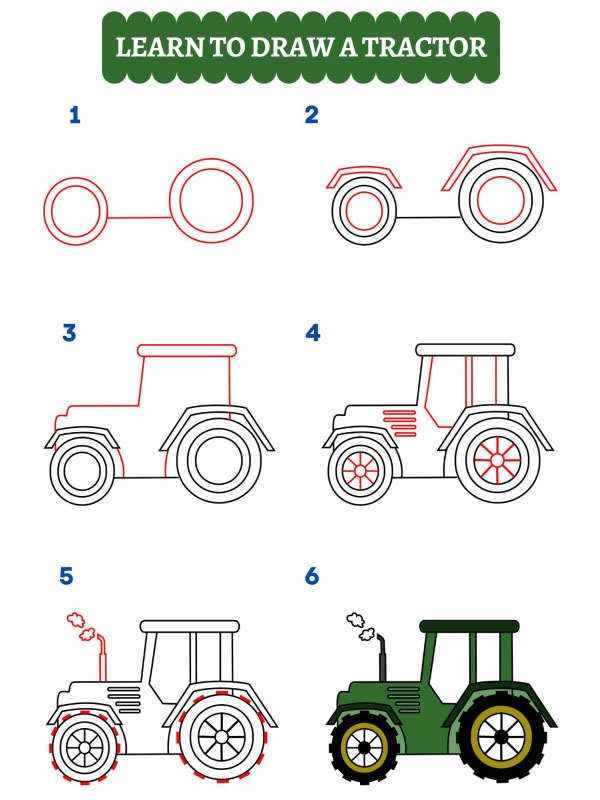 LEARN TO DRAW A TRACTOR

1

2

3

4

5

6