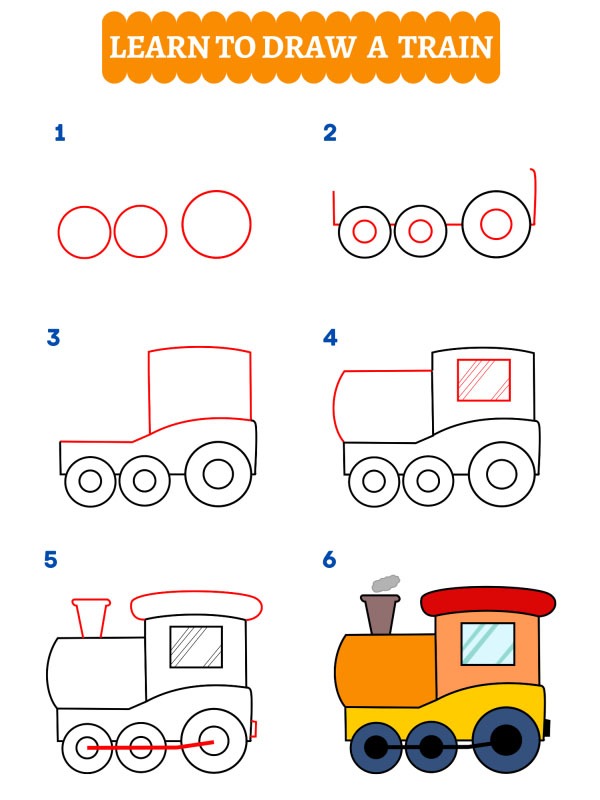 LEARN TO DRAW A TRAIN

1

2

3

4

5

6