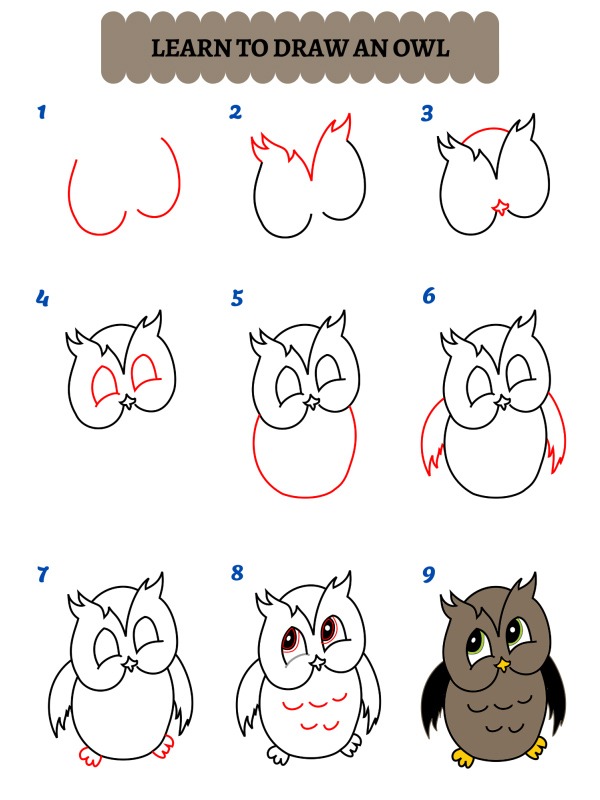 LEARN TO DRAW AN OWL

1

2

3

4

5

6

7

8

9