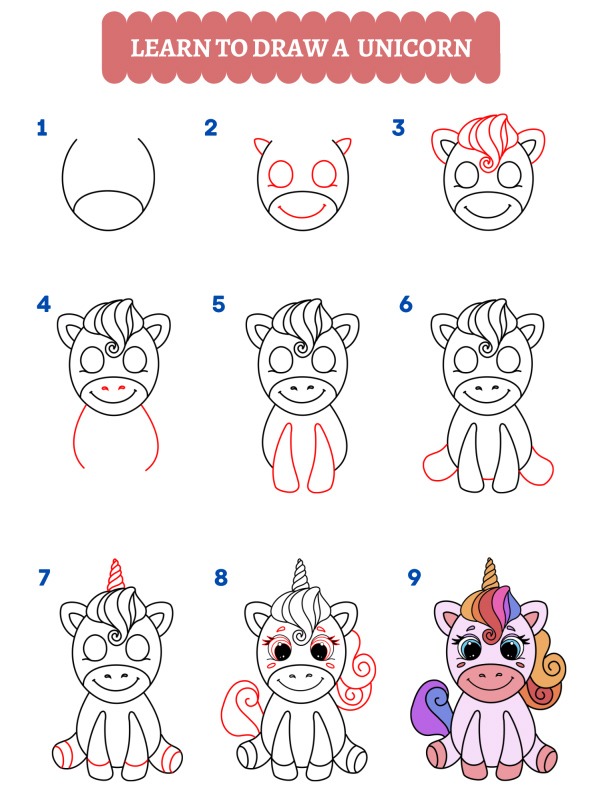 LEARN TO DRAW A UNICORN

1

2

3

4

5

6

7

8

9