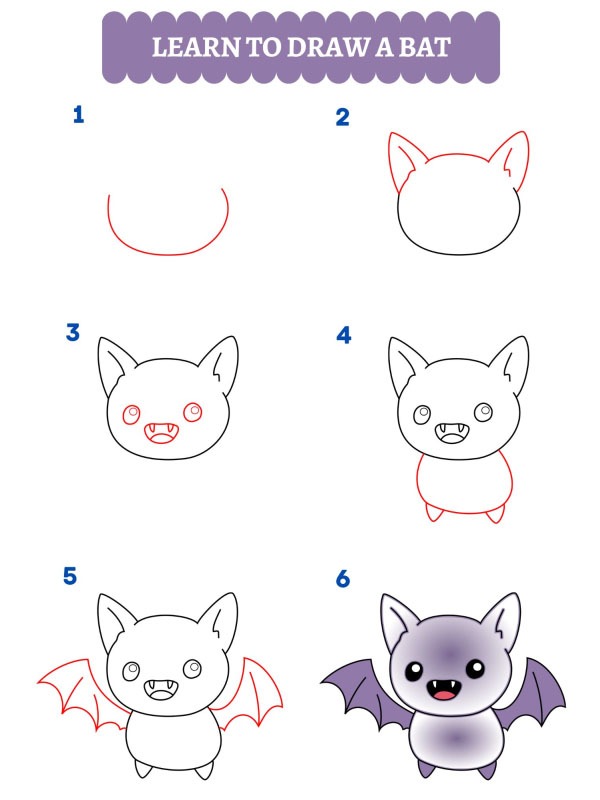 LEARN TO DRAW A BAT

1

2

3

4

5

6