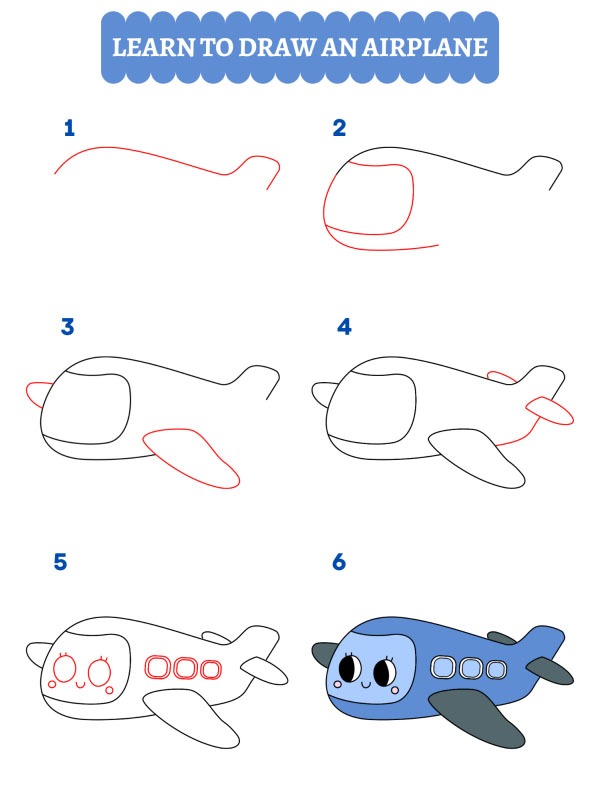 LEARN TO DRAW AN AIRPLANE

1

2

3

4

5

6