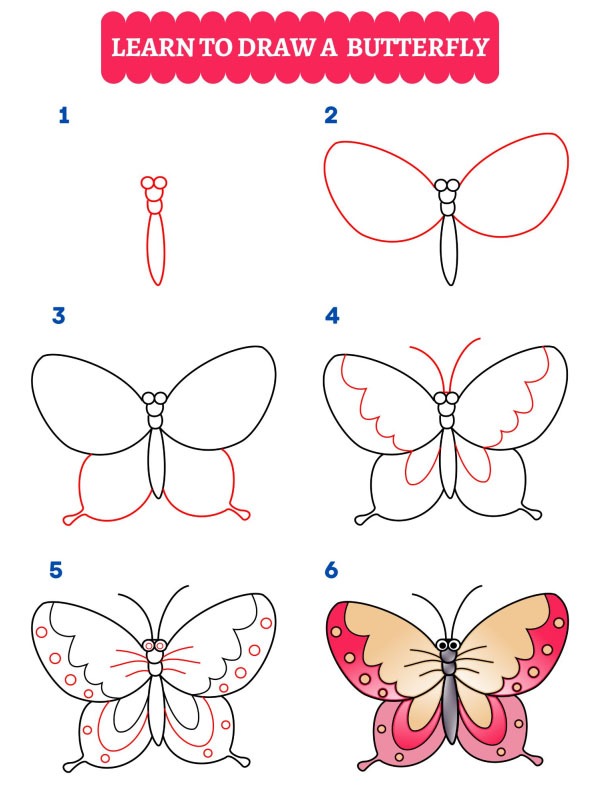 LEARN TO DRAW A BUTTERFLY

1

2

3

4

5

6