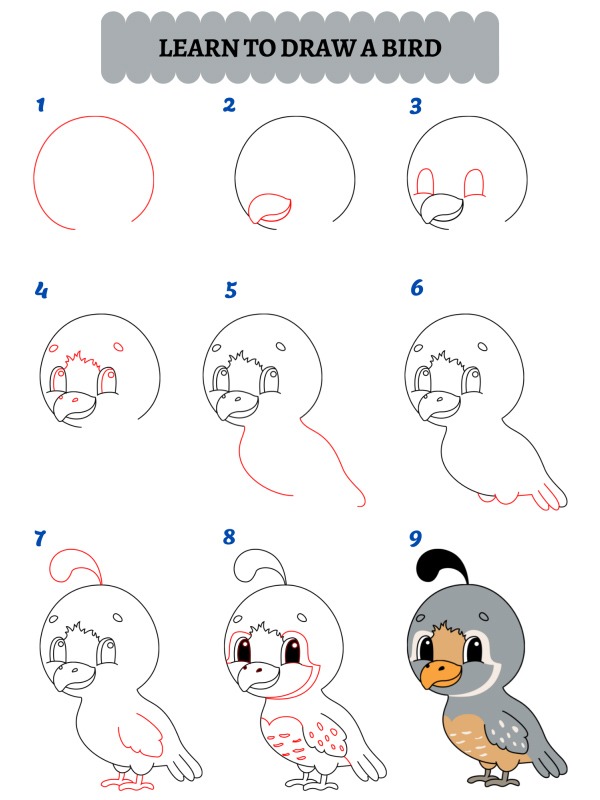 LEARN TO DRAW A BIRD

1

2

3

4

5

6

7

8

9