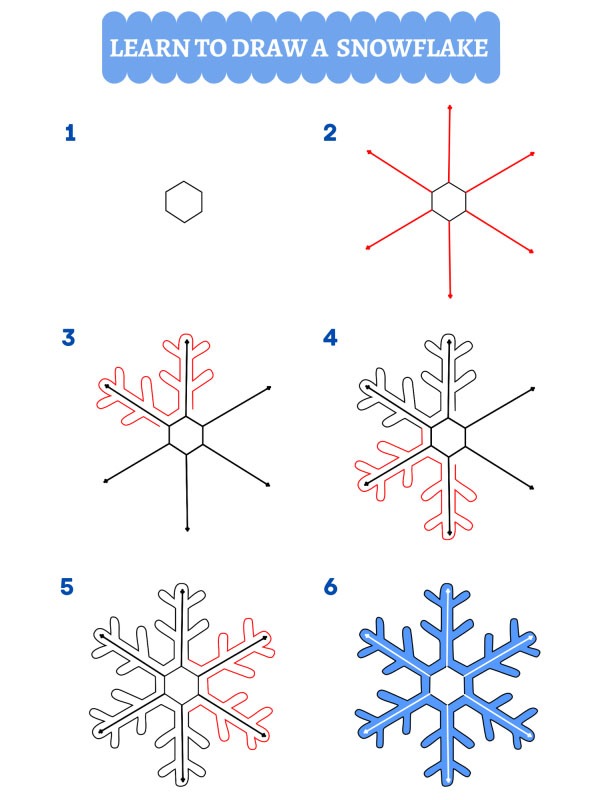 LEARN TO DRAW A SNOWFLAKE

1

2

3

4

5

6