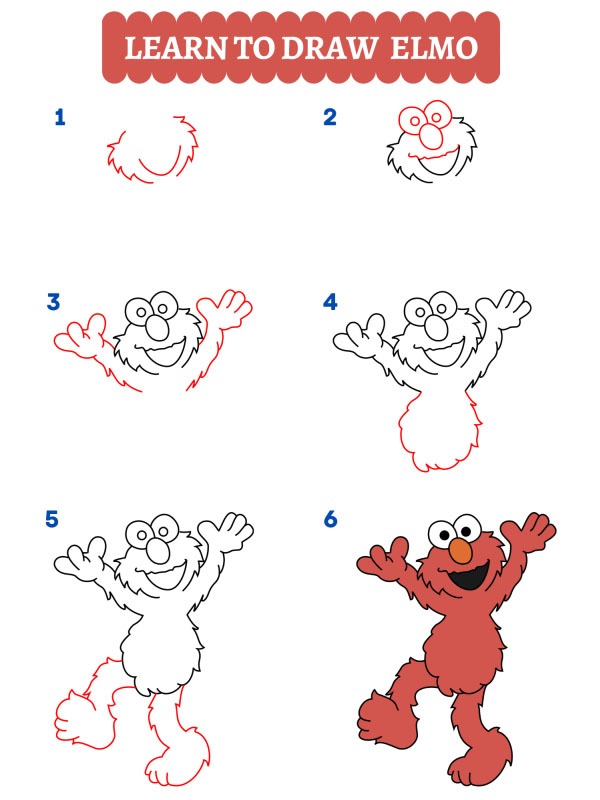 LEARN TO DRAW ELMO

1

2

3

4

5

6