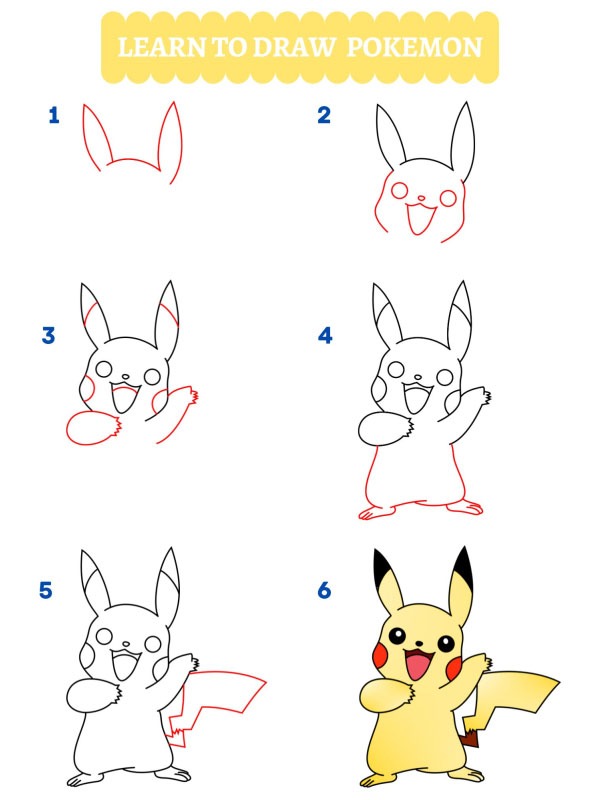 LEARN TO DRAW POKEMON

1

2

3

4

5

6