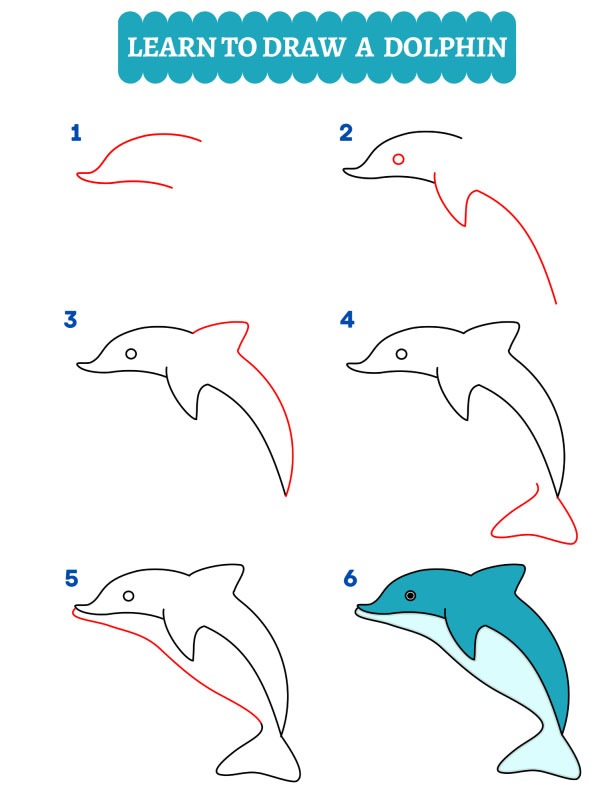 LEARN TO DRAW A DOLPHIN

1

2

3

4

5

6